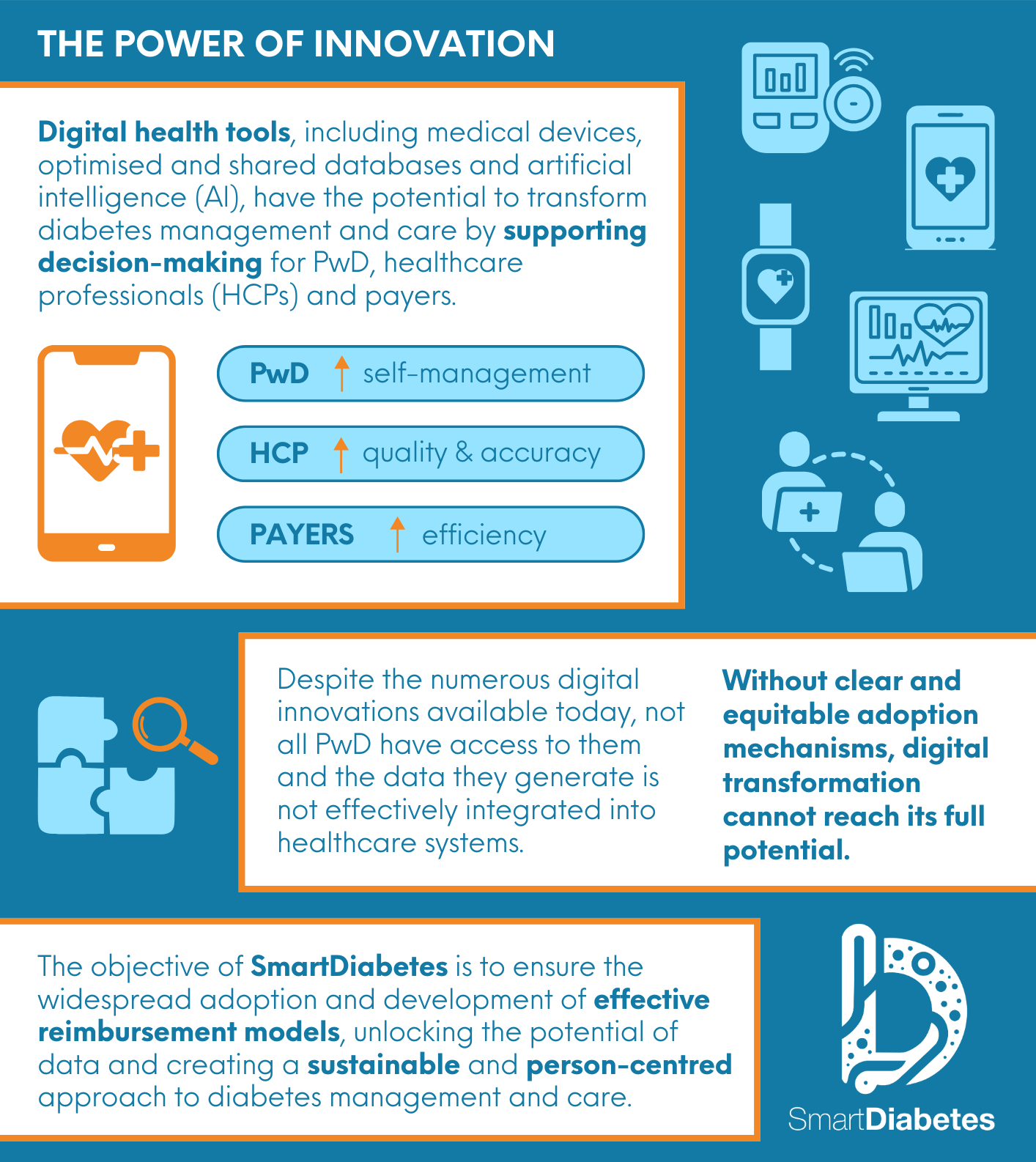 THE POWER OF INNOVATION

Digital health tools, including medical devices, optimised and shared databases and artificial intelligence (AI), have the potential to transform diabetes management and care by supporting decision-making for PwD, healthcare professionals (HCPs) and payers.

PwD ↑ self-management

HCP ↑ quality & accuracy

PAYERS ↑ efficiency

Despite the numerous digital innovations available today, not all PwD have access to them and the data they generate is not effectively integrated into healthcare systems.

Without clear and equitable adoption mechanisms, digital transformation cannot reach its full potential.

The objective of SmartDiabetes is to ensure the widespread adoption and development of effective reimbursement models, unlocking the potential of data and creating a sustainable and person-centred approach to diabetes management and care.

SmartDiabetes